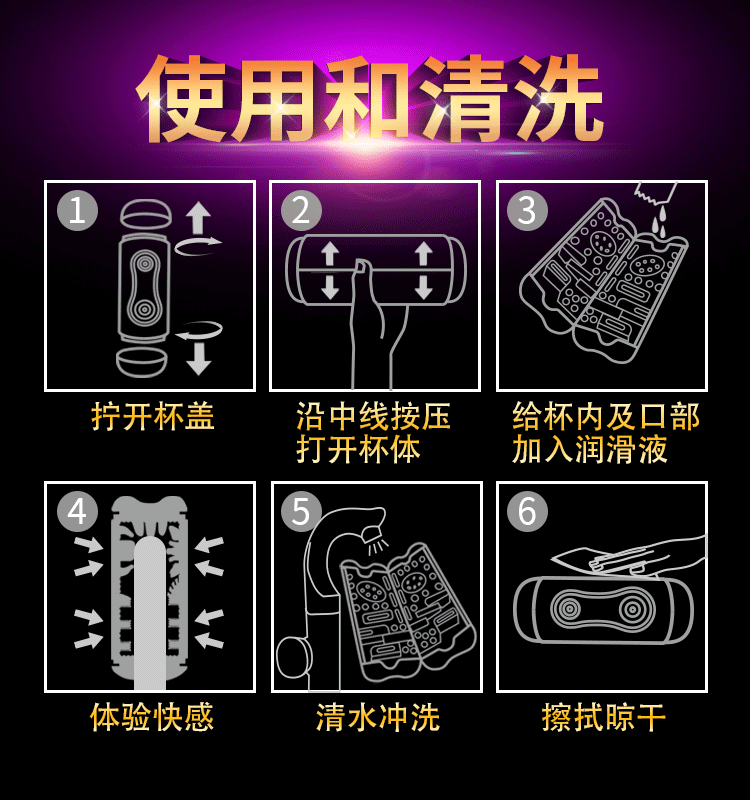 使用和清洗

1
拧开杯盖

2
沿中线按压
打开杯体

3
给杯内及口部
加入润滑液

4
体验快感

5
清水冲洗

6
擦拭晾干