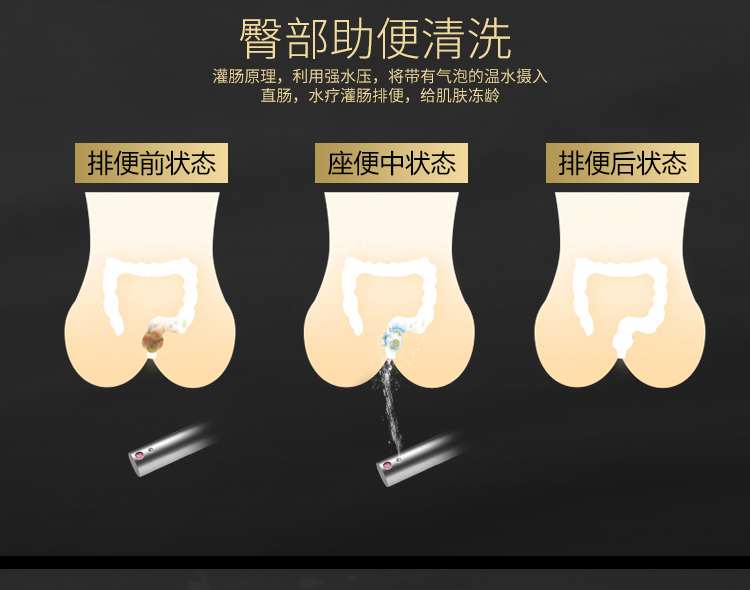 臀部助便清洗

灌肠原理，利用强水压，将带有气泡的温水摄入直肠，水疗灌肠排便，给肌肤冻龄

排便前状态

座便中状态

排便后状态