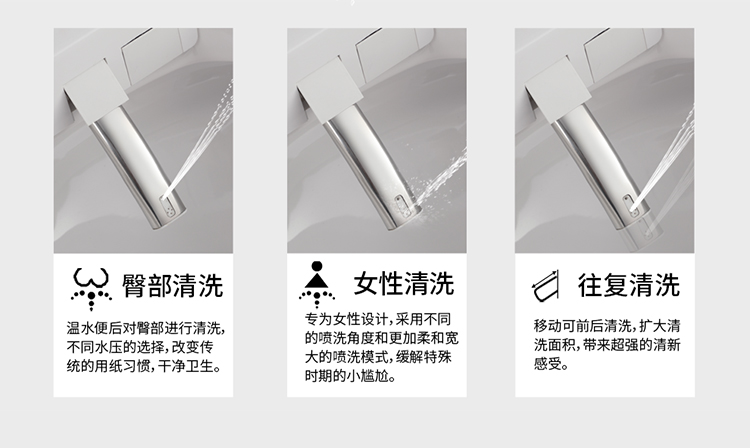 臀部清洗

温水便后对臀部进行清洗，不同水压的选择，改变传统的用纸习惯，干净卫生。

女性清洗

专为女性设计，采用不同的喷洗角度和更加柔和宽大的喷洗模式，缓解特殊时期的小尴尬。

往复清洗

移动可前后清洗，扩大清洗面积，带来超强的清新感受。