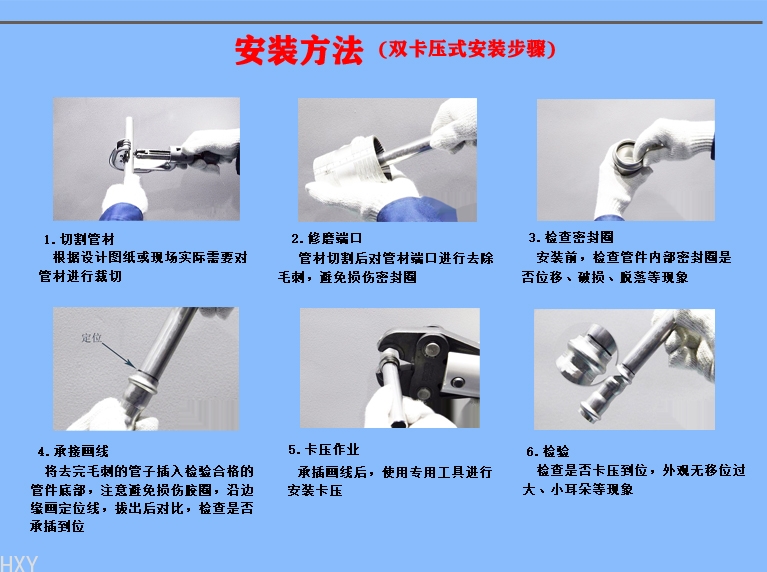 安装方法（双卡压式安装步骤）

1. 切割管材
根据设计图纸或现场实际需要对管材进行裁切

2. 修磨端口
管材切割后对管材端口进行去除毛刺，避免损伤密封圈

3. 检查密封圈
安装前，检查管件内部密封圈是否位移、破损、脱落等现象

定位

4. 承接画线
将去完毛刺的管子插入检验合格的管件底部，注意避免损伤胶圈，沿边缘画定位线，拔出后对比，检查是否承插到位

5. 卡压作业
承插画线后，使用专用工具进行安装卡压

6. 检验
检查是否卡压到位，外观无移位过大、小耳朵等现象

HXY