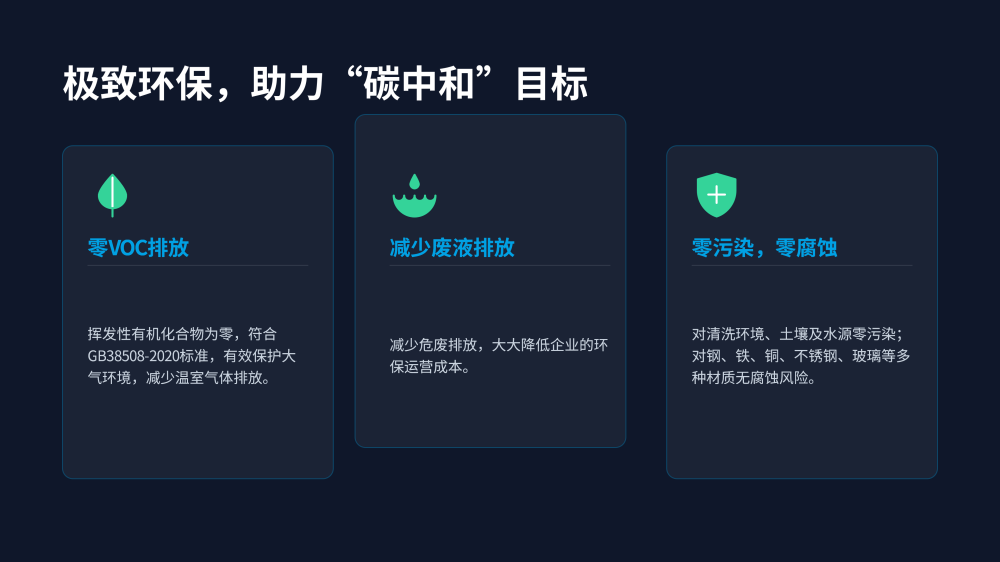 极致环保，助力“碳中和”目标

零VOC排放

挥发性有机化合物为零，符合GB38508-2020标准，有效保护大气环境，减少温室气体排放。

减少废液排放

减少危废排放，大大降低企业的环保运营成本。

零污染，零腐蚀

对清洗环境、土壤及水源零污染；对钢、铁、铜、不锈钢、玻璃等多种材质无腐蚀风险。