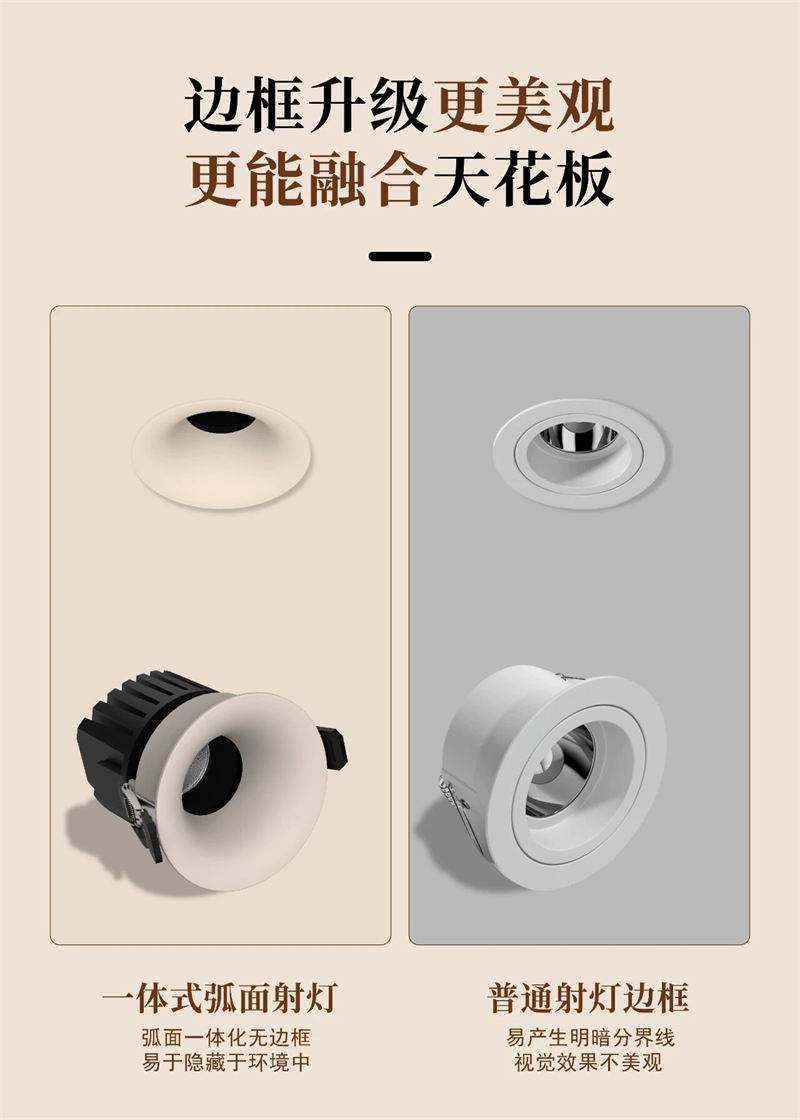 边框升级更美观
更能融合天花板

一体式弧面射灯
弧面一体化无边框
易于隐藏于环境中

普通射灯边框
易产生明暗分界线
视觉效果不美观