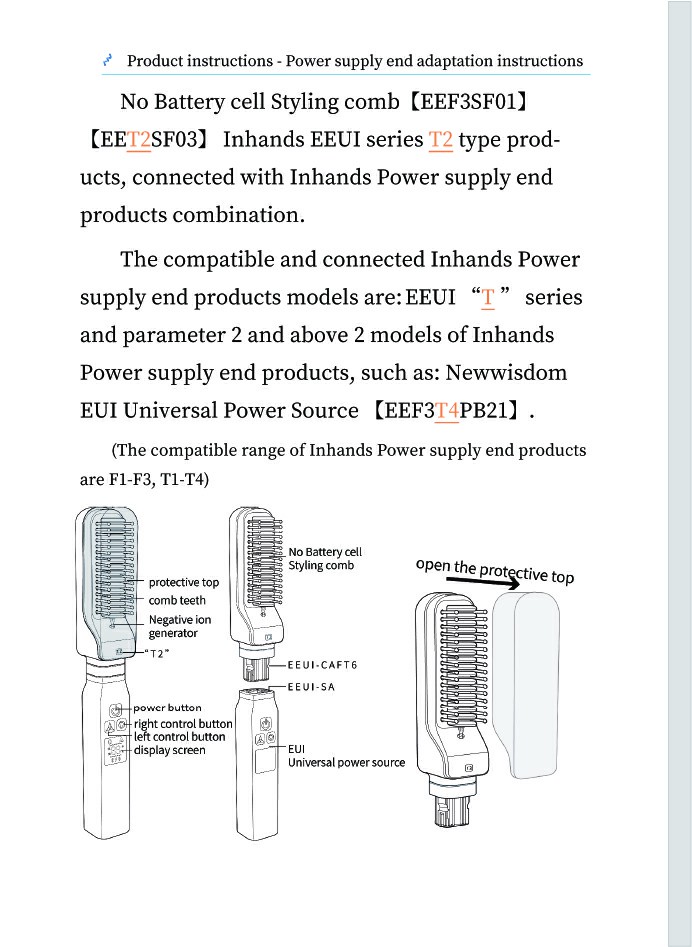 Product instructions - Power supply end adaptation instructions

No Battery cell Styling comb【EEF3SF01】【EET2SF03】 Inhands EEUI series T2 type products, connected with Inhands Power supply end products combination.

The compatible and connected Inhands Power supply end products models are: EEUI “T” series and parameter 2 and above 2 models of Inhands Power supply end products, such as: Newwisdom EUI Universal Power Source 【EEF3T4PB21】.

(The compatible range of Inhands Power supply end products are F1-F3, T1-T4)

protective top
comb teeth
Negative ion generator
“T2”
power button
right control button
left control button
display screen

No Battery cell Styling comb
EEUI-CAFT6
EEUI-SA
EUI Universal power source

open the protective top