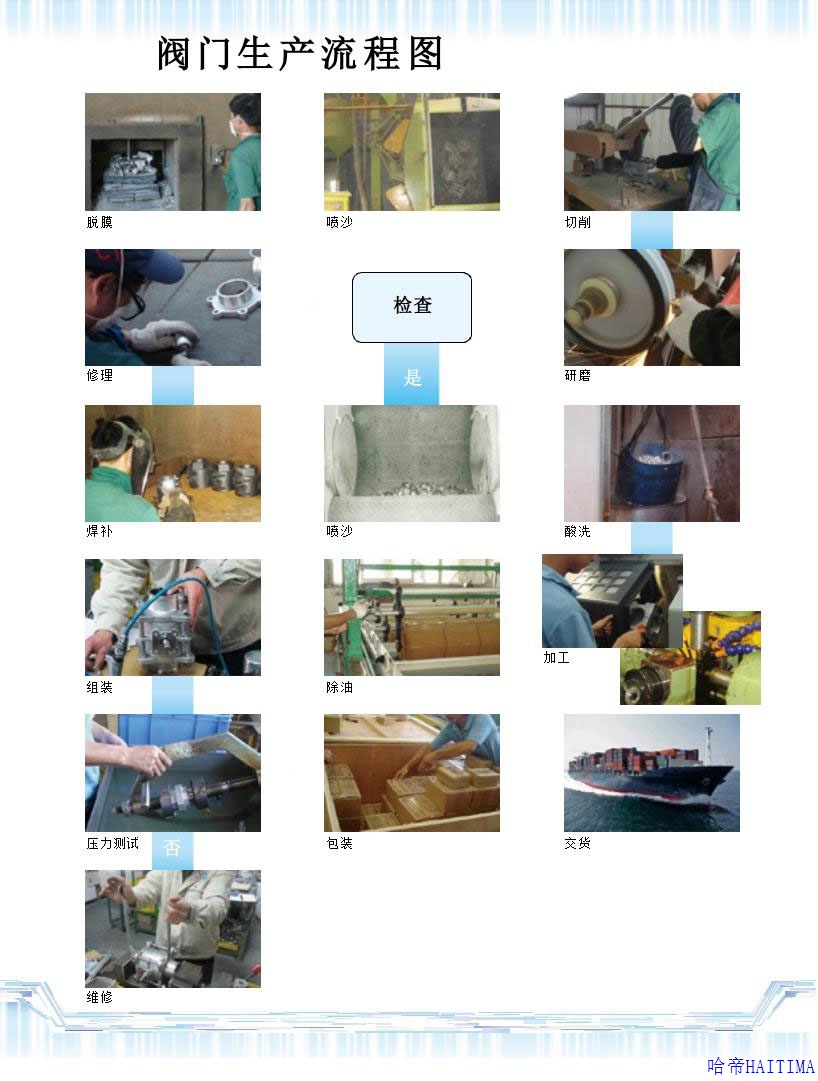 阀门生产流程图

脱膜

喷沙

切削

修理

检查

是

研磨

焊补

喷沙

酸洗

组装

除油

加工

压力测试

否

包装

交货

维修

哈帝HAITIMA