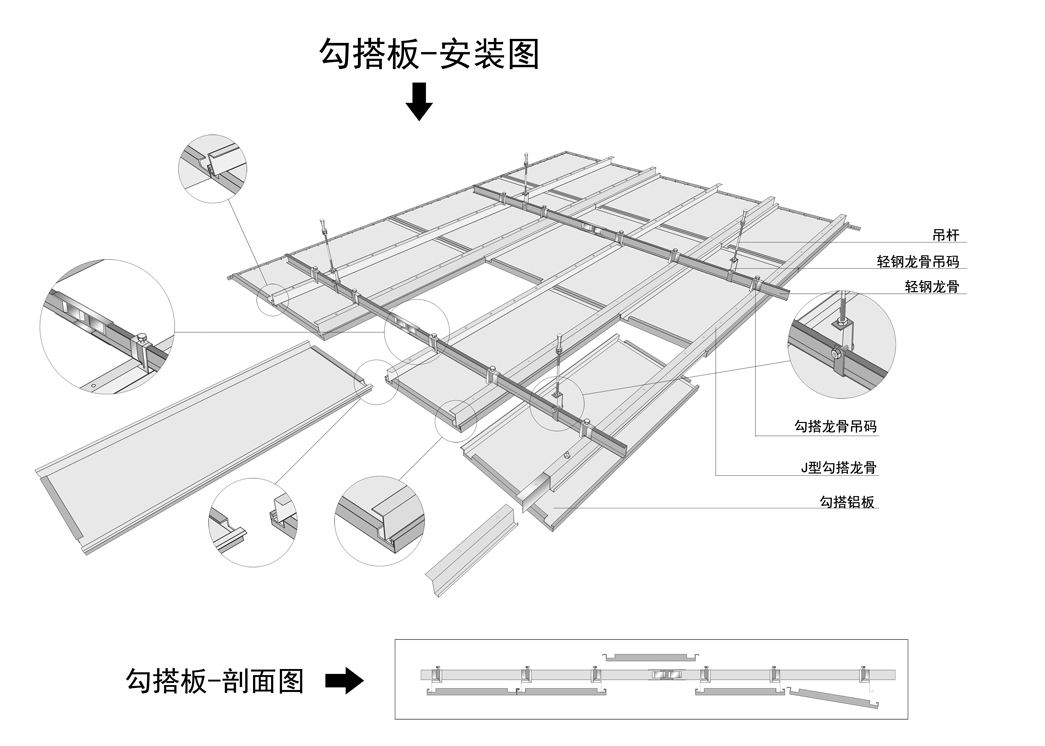 勾搭板-安装图

吊杆
轻钢龙骨吊码
轻钢龙骨
勾搭龙骨吊码
J型勾搭龙骨
勾搭铝板

勾搭板-剖面图