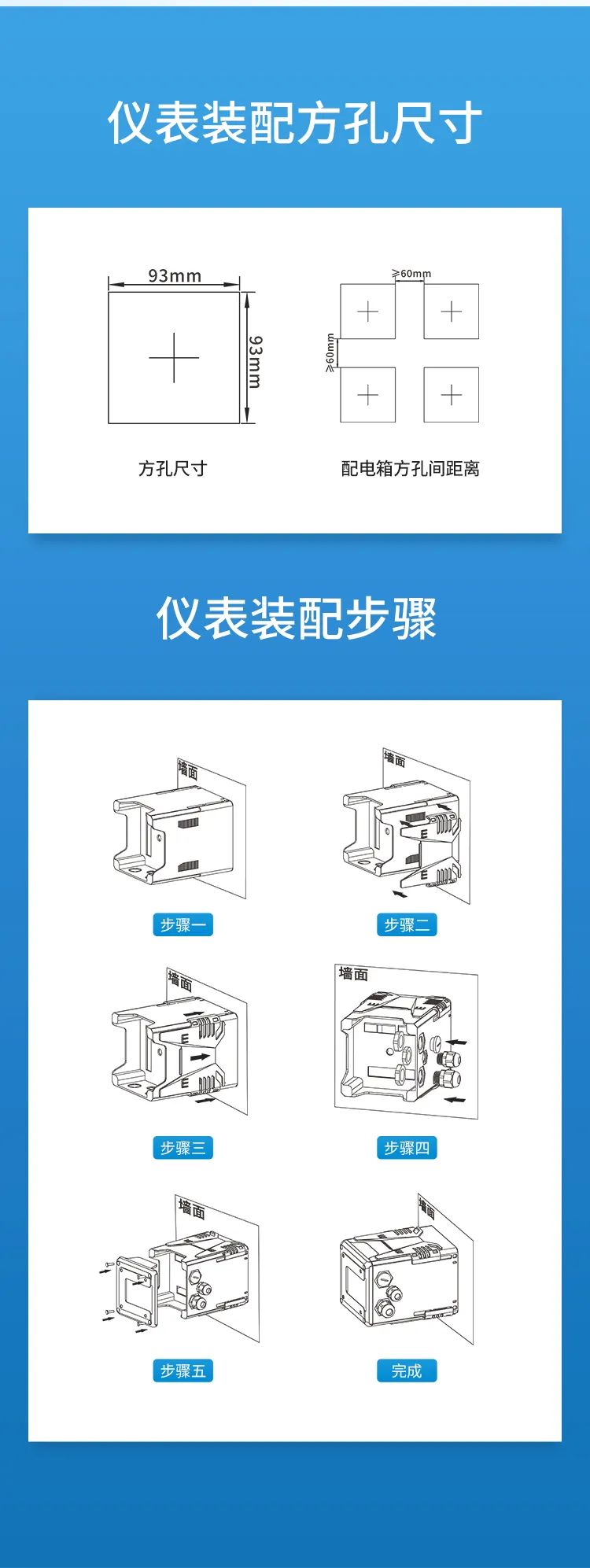 仪表装配方孔尺寸

93mm

93mm

方孔尺寸

≥60mm

≥60mm

配电箱方孔间距离

仪表装配步骤

墙面

步骤一

墙面

步骤二

墙面

步骤三

墙面

步骤四

墙面

步骤五

墙面

完成