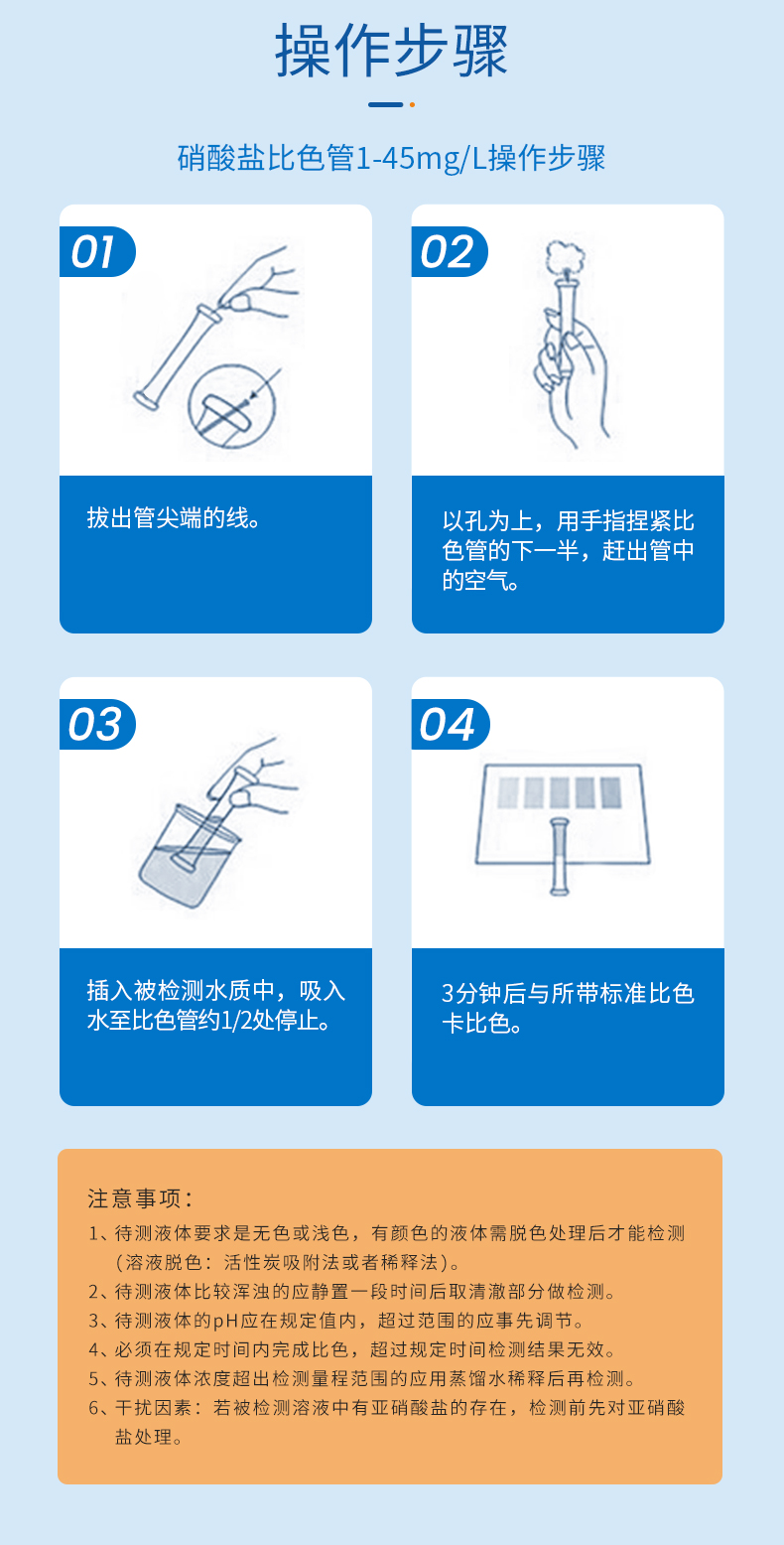 操作步骤

硝酸盐比色管1-45mg/L操作步骤

01

拔出管尖端的线。

02

以孔为上，用手指捏紧比色管的下一半，赶出管中的空气。

03

插入被检测水质中，吸入水至比色管约1/2处停止。

04

3分钟后与所带标准比色卡比色。

注意事项：
1、待测液体要求是无色或浅色，有颜色的液体需脱色处理后才能检测（溶液脱色：活性炭吸附法或者稀释法）。
2、待测液体比较浑浊的应静置一段时间后取清澈部分做检测。
3、待测液体的pH应在规定值内，超过范围的应事先调节。
4、必须在规定时间内完成比色，超过规定时间检测结果无效。
5、待测液体浓度超出检测量程范围的应用蒸馏水稀释后再检测。
6、干扰因素：若被检测溶液中有亚硝酸盐的存在，检测前先对亚硝酸盐处理。