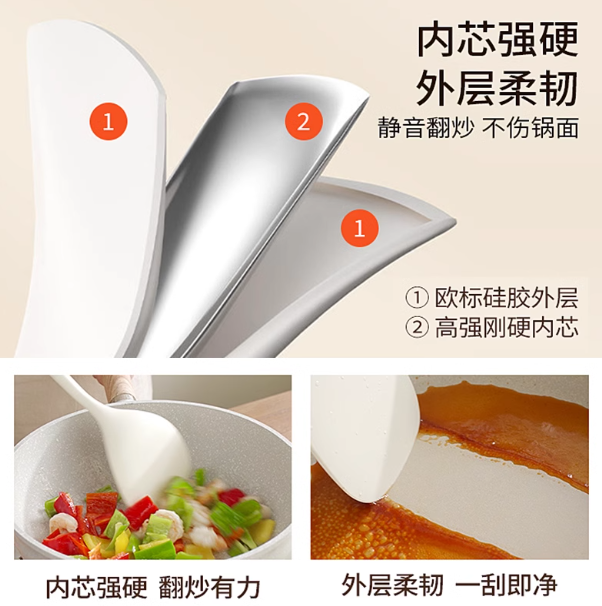 内芯强硬
外层柔韧
静音翻炒 不伤锅面

1

2

1

① 欧标硅胶外层
② 高强刚硬内芯

内芯强硬 翻炒有力

外层柔韧 一刮即净