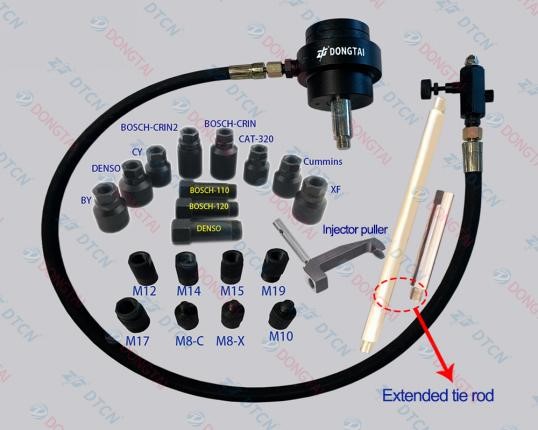 DONGTAI

BOSCH-CRIN2
BOSCH-CRIN
CAT-320
CY
DENSO
Cummins
BY
XF
BOSCH-110
BOSCH-120
DENSO
Injector puller
M12
M14
M15
M19
M17
M8-C
M8-X
M10
Extended tie rod

DTCN
DONGTAI