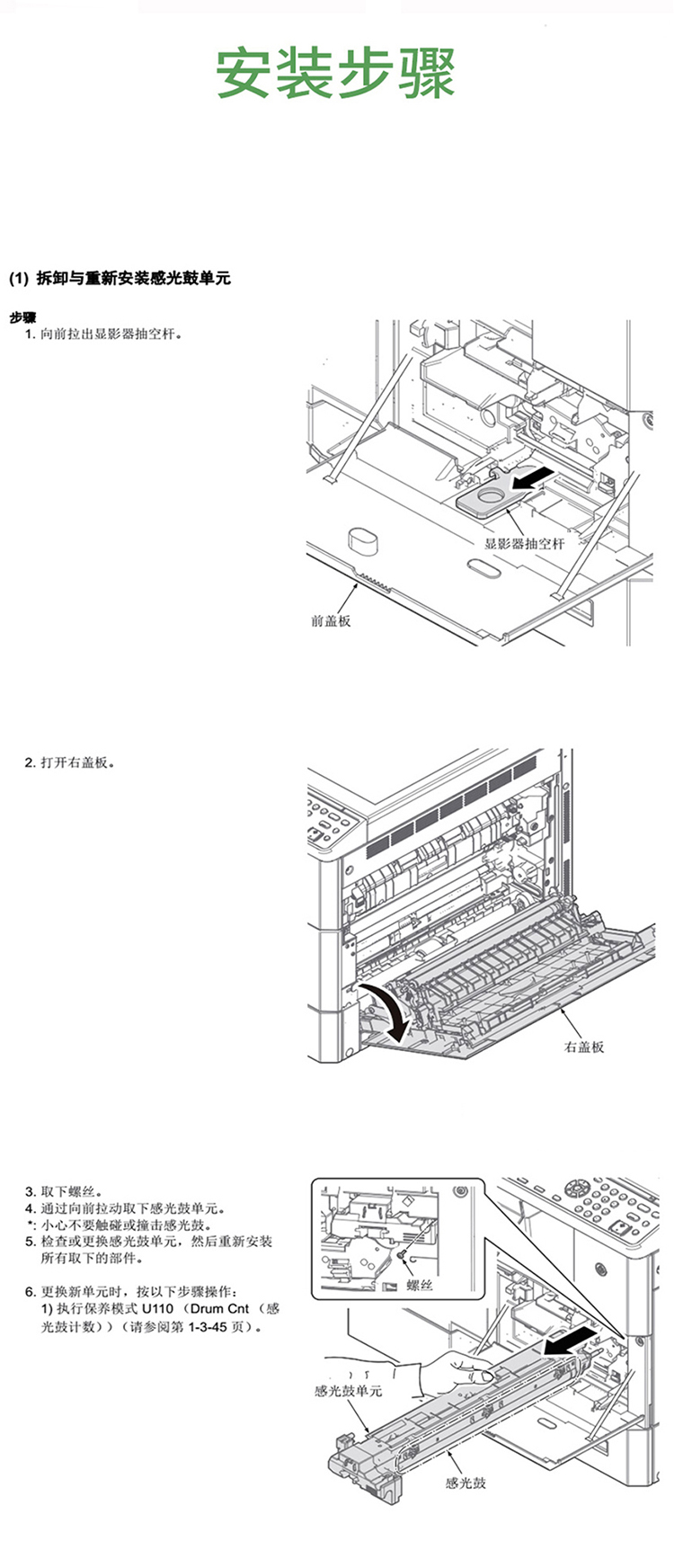 安装步骤

(1) 拆卸与重新安装感光鼓单元

步骤
1. 向前拉出显影器抽空杆。

显影器抽空杆
前盖板

2. 打开右盖板。

右盖板

3. 取下螺丝。
4. 通过向前拉动取下感光鼓单元。
*: 小心不要触碰或撞击感光鼓。
5. 检查或更换感光鼓单元，然后重新安装所有取下的部件。

6. 更换新单元时，按以下步骤操作：
1) 执行保养模式 U110 （Drum Cnt （感光鼓计数））（请参阅第 1-3-45 页）。

螺丝
感光鼓单元
感光鼓