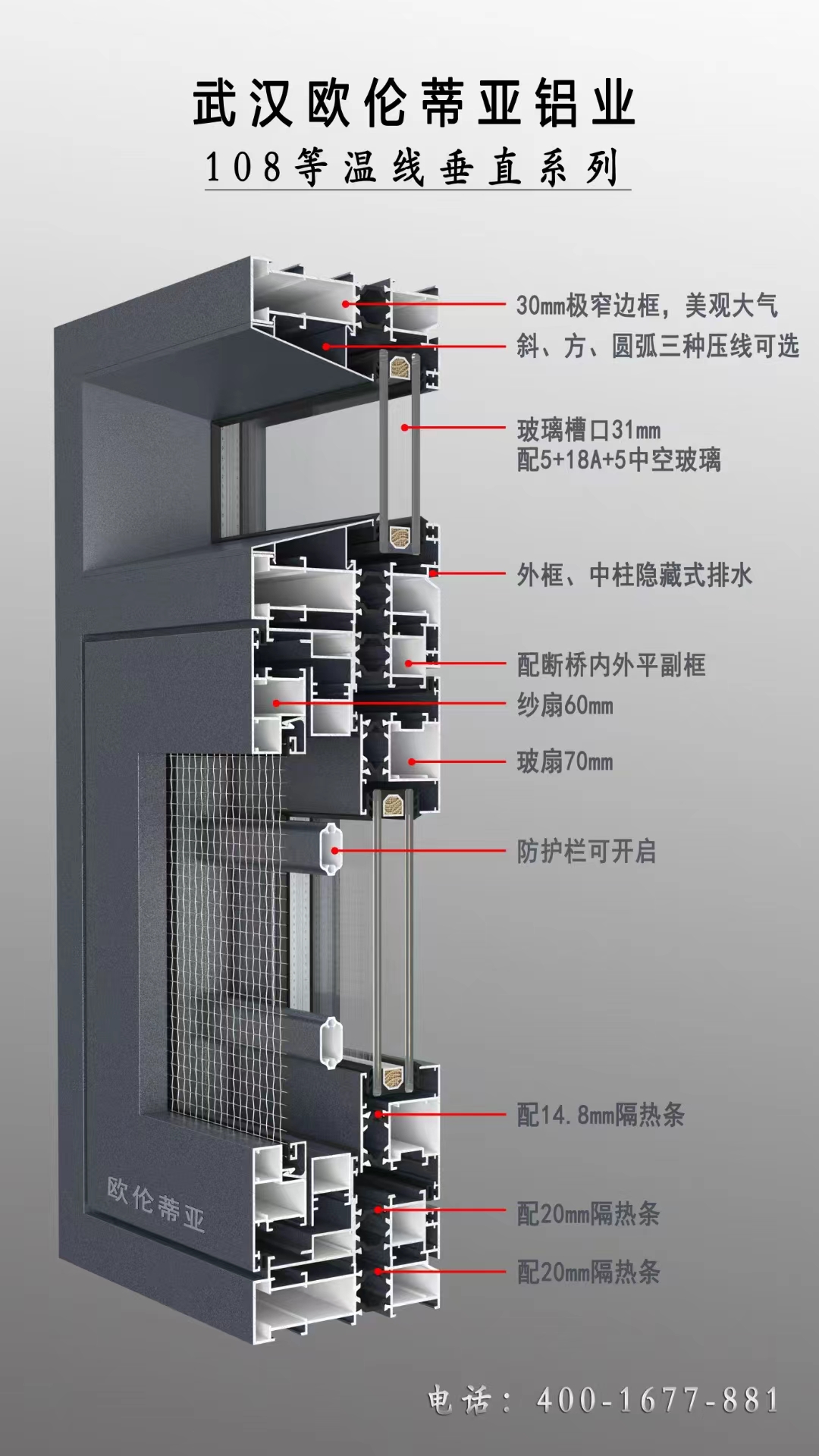 武汉欧伦蒂亚铝业

108等温线垂直系列

30mm极窄边框，美观大气

斜、方、圆弧三种压线可选

玻璃槽口31mm
配5+18A+5中空玻璃

外框、中柱隐藏式排水

配断桥内外平副框

纱扇60mm

玻扇70mm

防护栏可开启

配14.8mm隔热条

配20mm隔热条

配20mm隔热条

欧伦蒂亚

电话：400-1677-881